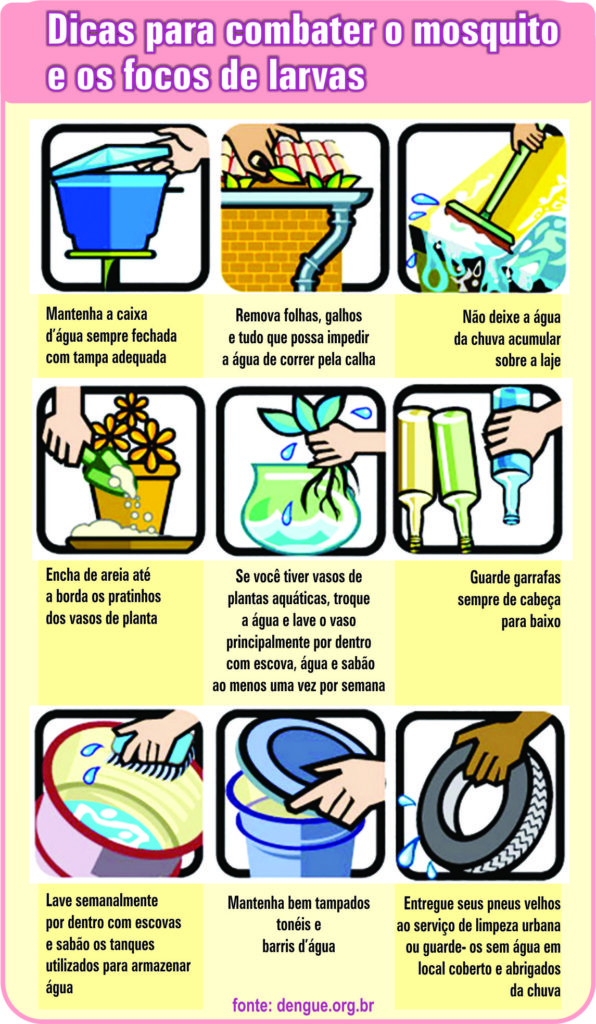 Dicas para combater o mosquito e os focos de larvas

Mantenha a caixa d'água sempre fechada com tampa adequada

Remova folhas, galhos e tudo que possa impedir a água de correr pela calha

Não deixe a água da chuva acumular sobre a laje

Encha de areia até a borda os pratinhos dos vasos de planta

Se você tiver vasos de plantas aquáticas, troque a água e lave o vaso principalmente por dentro com escova, água e sabão ao menos uma vez por semana

Guarde garrafas sempre de cabeça para baixo

Lave semanalmente por dentro com escovas e sabão os tanques utilizados para armazenar água

Mantenha bem tampados tonéis e barris d'água

Entregue seus pneus velhos ao serviço de limpeza urbana ou guarde- os sem água em local coberto e abrigados da chuva

fonte: dengue.org.br