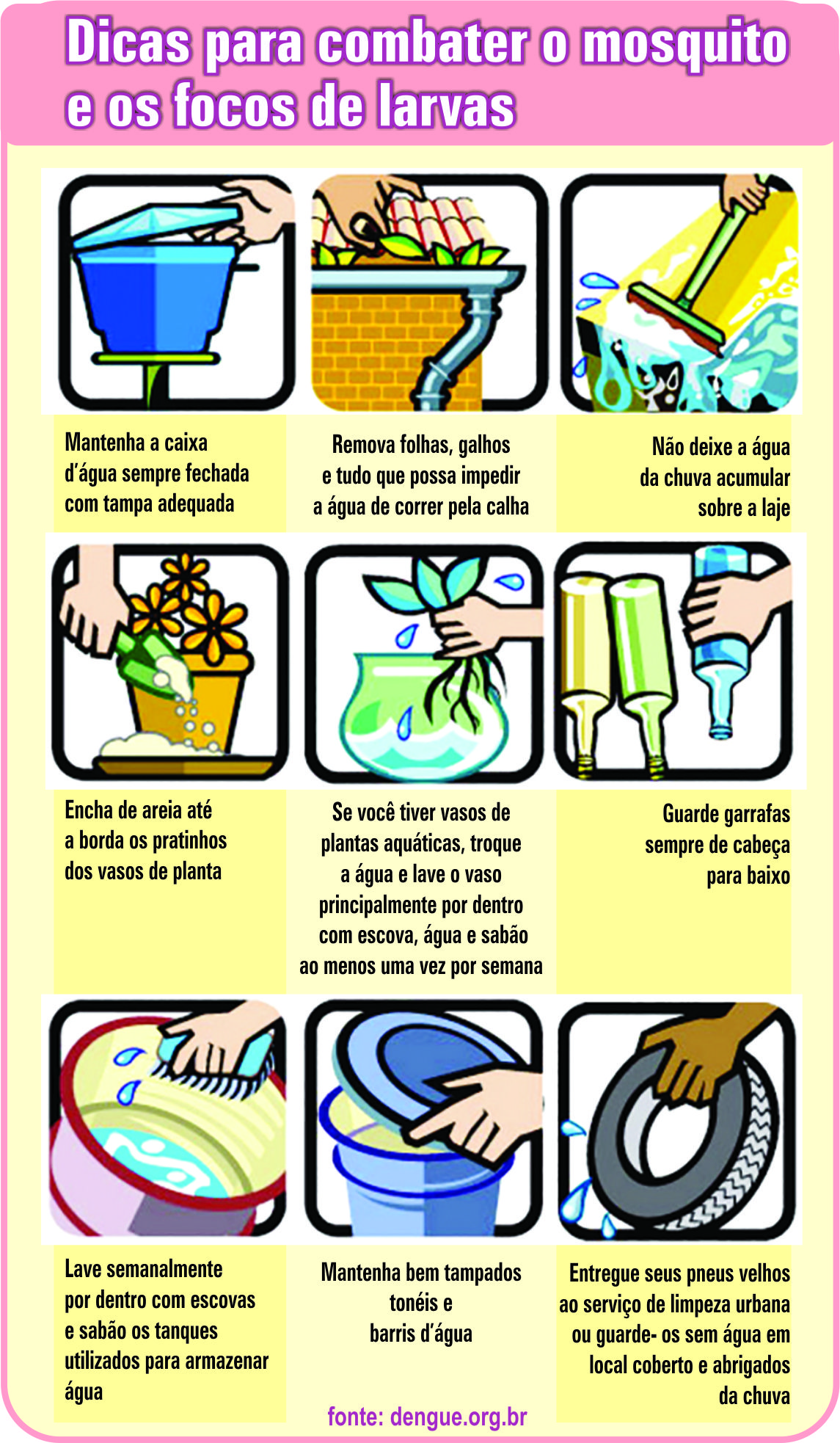 Dicas para combater o mosquito e os focos de larvas

Mantenha a caixa d'água sempre fechada com tampa adequada

Remova folhas, galhos e tudo que possa impedir a água de correr pela calha

Não deixe a água da chuva acumular sobre a laje

Encha de areia até a borda os pratinhos dos vasos de planta

Se você tiver vasos de plantas aquáticas, troque a água e lave o vaso principalmente por dentro com escova, água e sabão ao menos uma vez por semana

Guarde garrafas sempre de cabeça para baixo

Lave semanalmente por dentro com escovas e sabão os tanques utilizados para armazenar água

Mantenha bem tampados tonéis e barris d'água

Entregue seus pneus velhos ao serviço de limpeza urbana ou guarde- os sem água em local coberto e abrigados da chuva

fonte: dengue.org.br